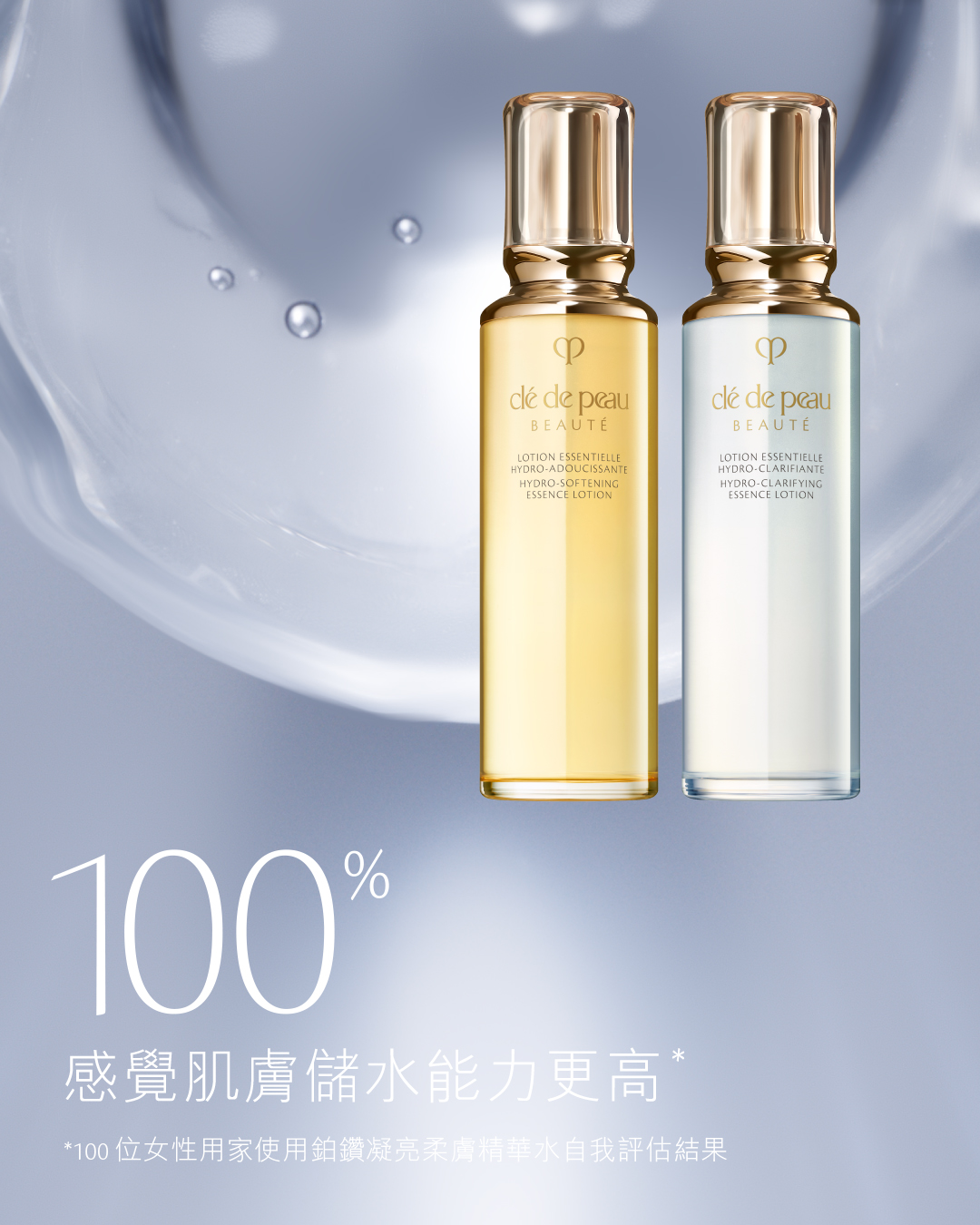 clé de peau
BEAUTÉ
LOTION ESSENTIELLE HYDRO-ADOUCISSANTE
HYDRO-SOFTENING ESSENCE LOTION

clé de peau
BEAUTÉ
LOTION ESSENTIELLE HYDRO-CLARIFIANTE
HYDRO-CLARIFYING ESSENCE LOTION

100%

感覺肌膚儲水能力更高*

*100 位女性用家使用鉑鑽凝亮柔膚精華水自我評估結果